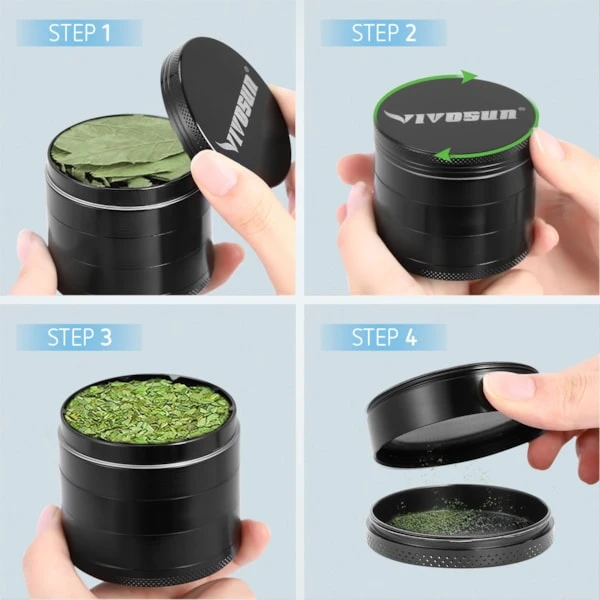 STEP 1

VIVOSUN®

STEP 2

VIVOSUN®

STEP 3

STEP 4