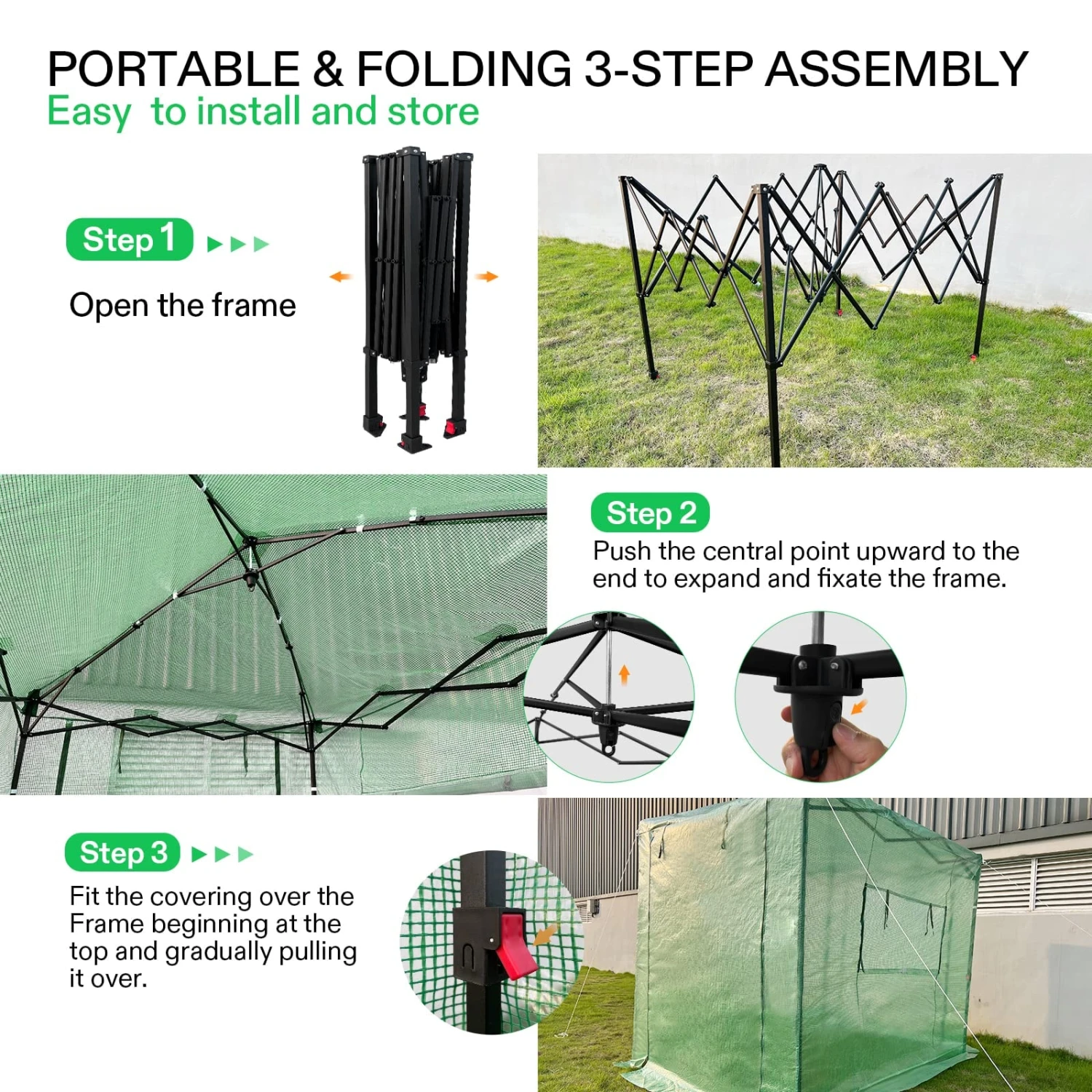 PORTABLE & FOLDING 3-STEP ASSEMBLY
Easy to install and store

Step 1

Open the frame

Step 2
Push the central point upward to the end to expand and fixate the frame.

Step 3

Fit the covering over the Frame beginning at the top and gradually pulling it over.