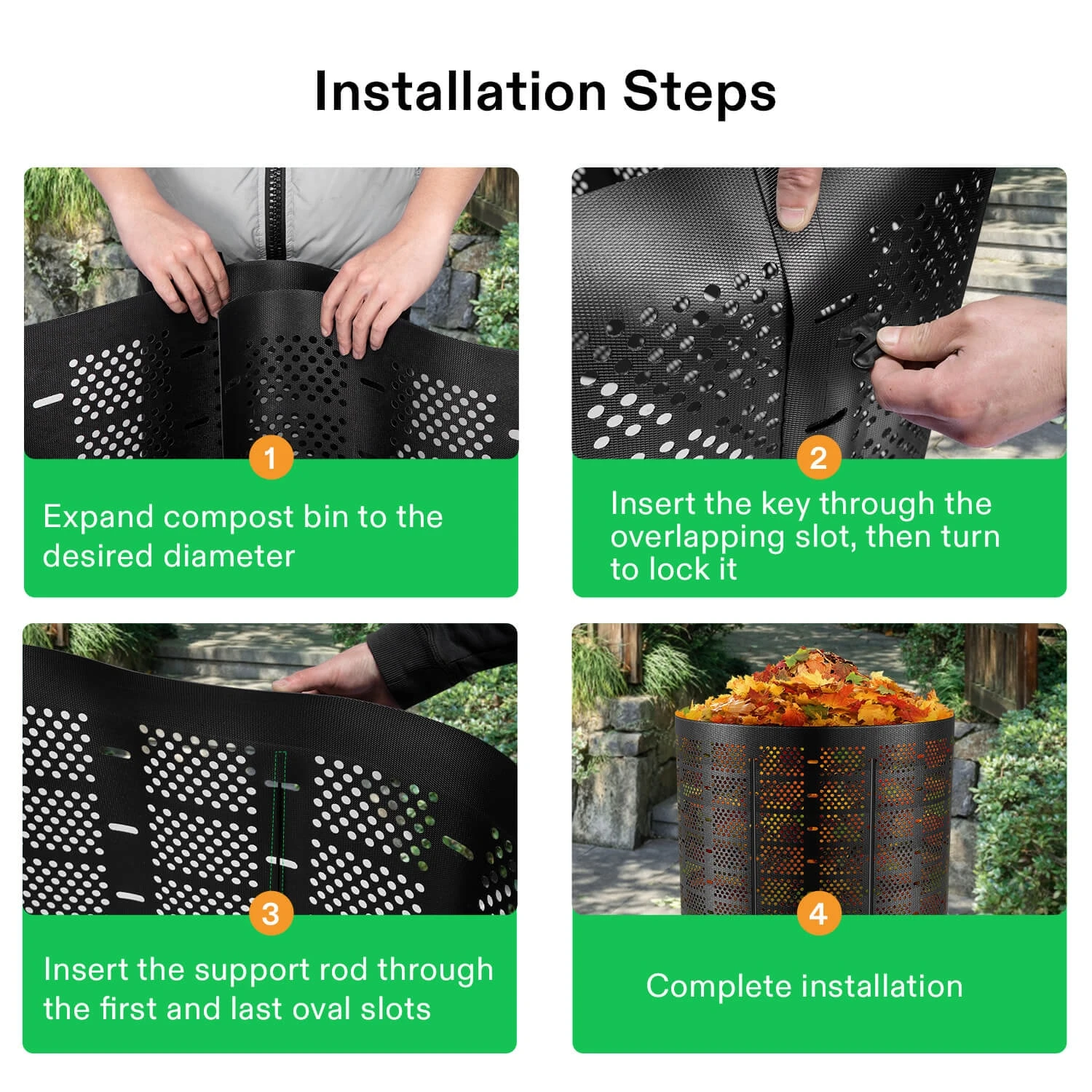 Installation Steps

1
Expand compost bin to the desired diameter

2
Insert the key through the overlapping slot, then turn to lock it

3
Insert the support rod through the first and last oval slots

4
Complete installation