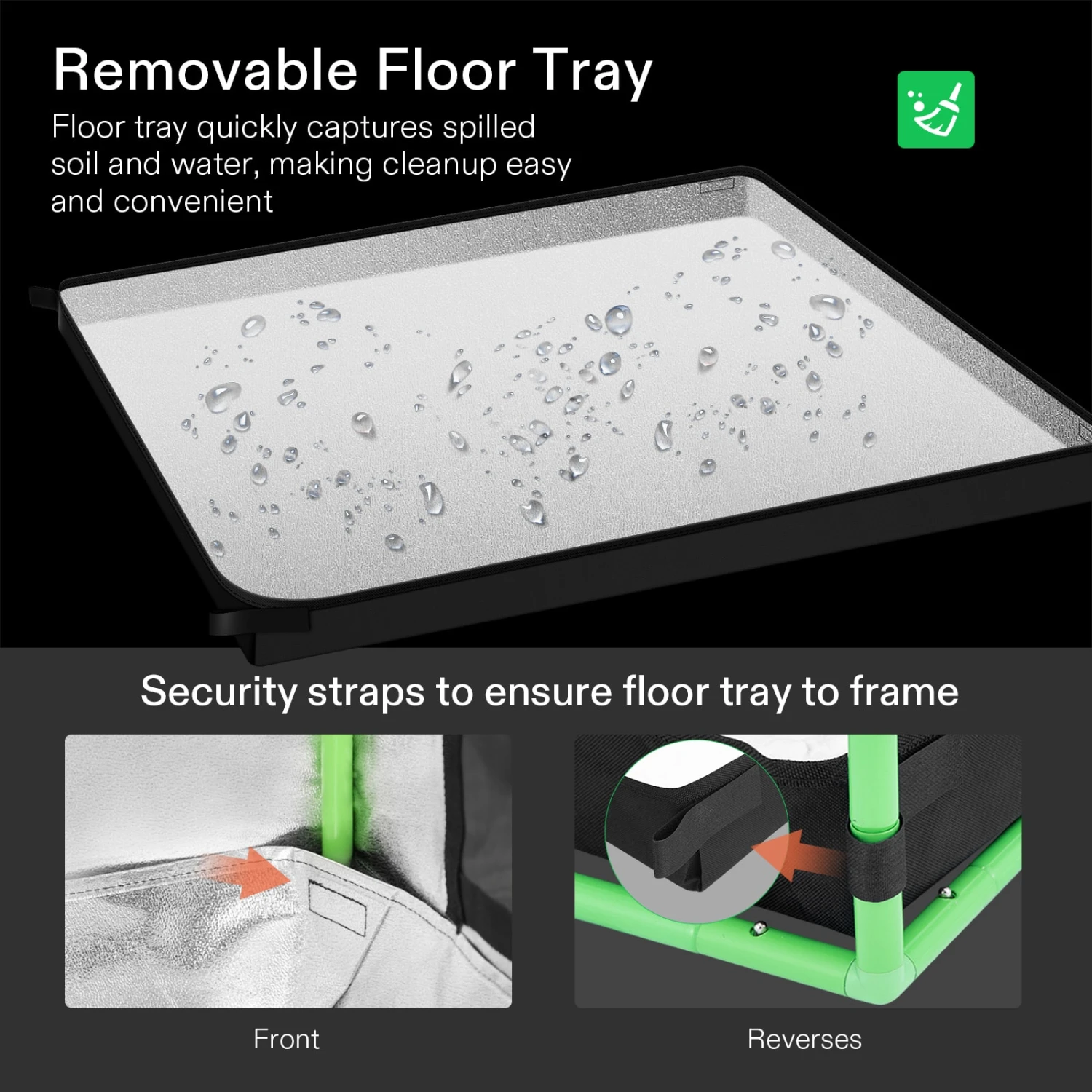 Removable Floor Tray

Floor tray quickly captures spilled soil and water, making cleanup easy and convenient

Security straps to ensure floor tray to frame

Front

Reverses